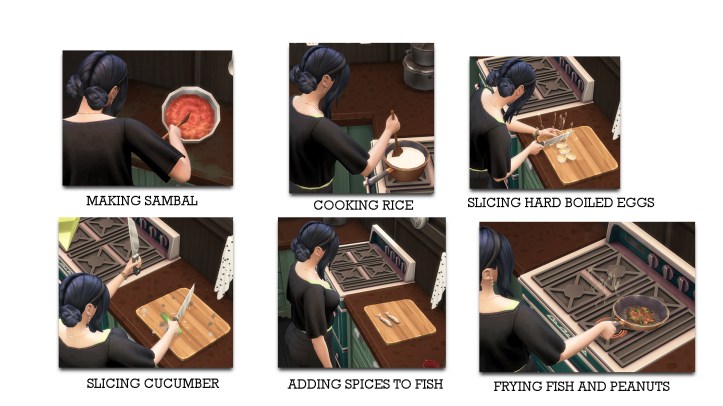 MAKING SAMBAL

COOKING RICE

SLICING HARD BOILED EGGS

SLICING CUCUMBER

ADDING SPICES TO FISH

FRYING FISH AND PEANUTS